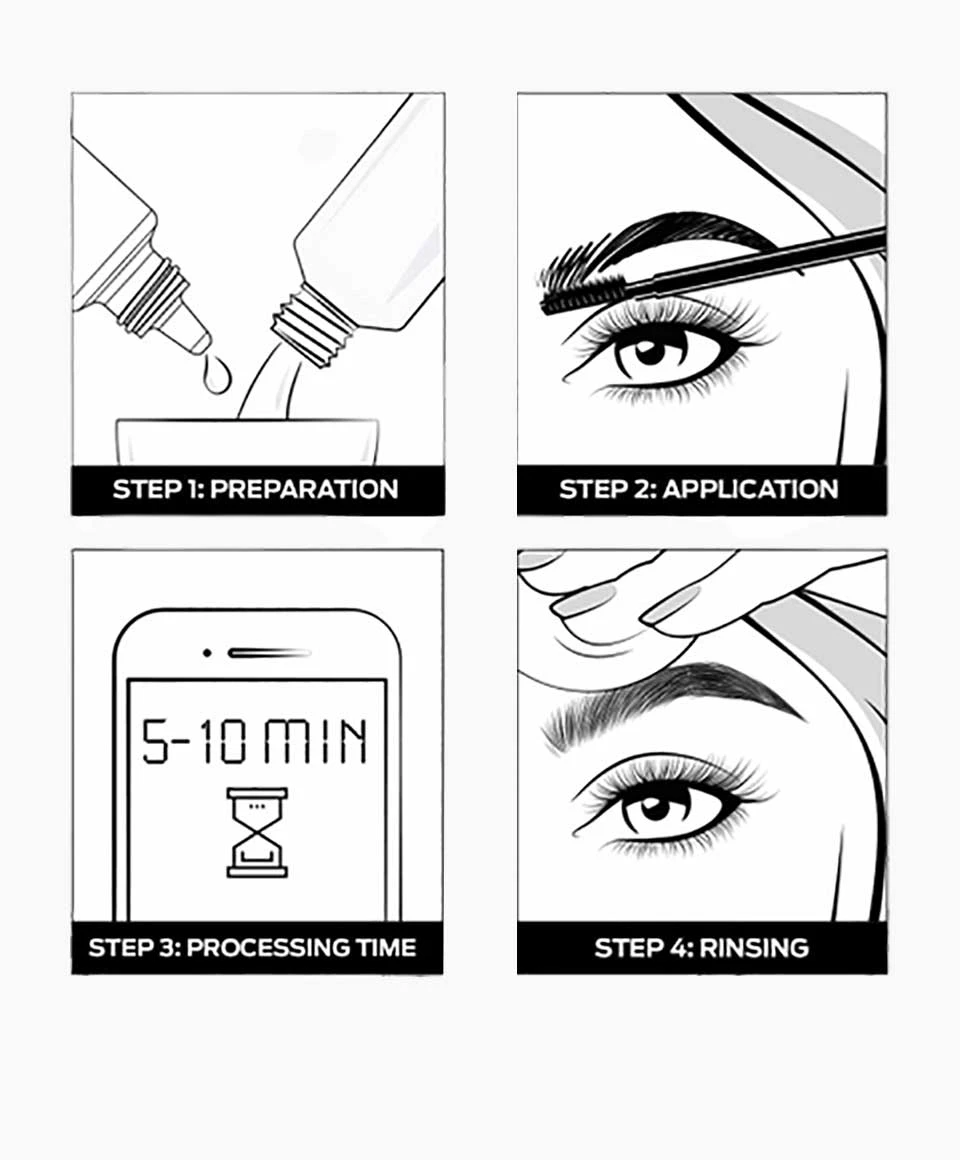 STEP 1: PREPARATION

STEP 2: APPLICATION

5-10 MIN

STEP 3: PROCESSING TIME

STEP 4: RINSING